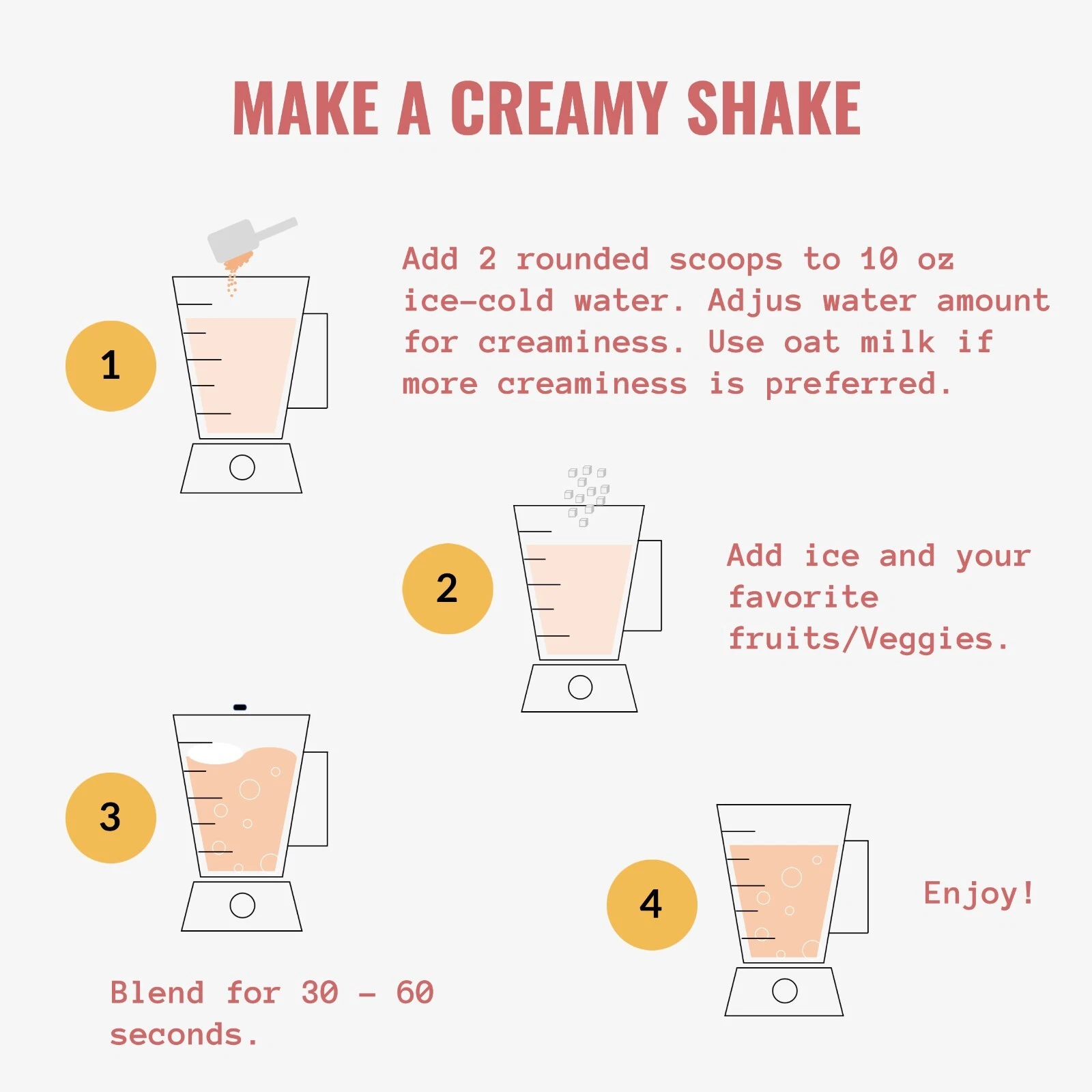 MAKE A CREAMY SHAKE

1

Add 2 rounded scoops to 10 oz ice-cold water. Adjus water amount for creaminess. Use oat milk if more creaminess is preferred.

2

Add ice and your favorite fruits/Veggies.

3

Blend for 30 - 60 seconds.

4

Enjoy!