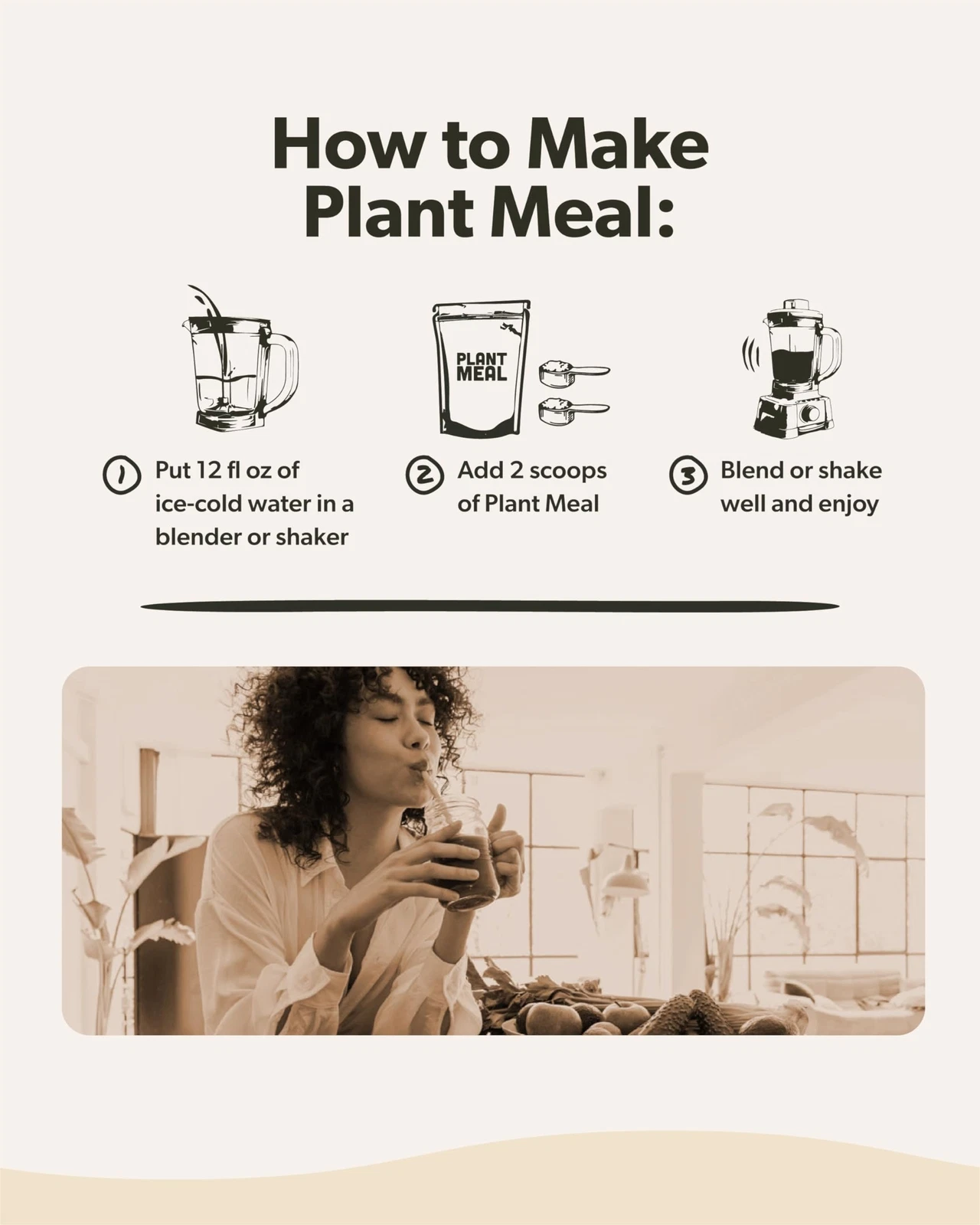 How to Make Plant Meal:

PLANT MEAL

1 Put 12 fl oz of ice-cold water in a blender or shaker

2 Add 2 scoops of Plant Meal

3 Blend or shake well and enjoy