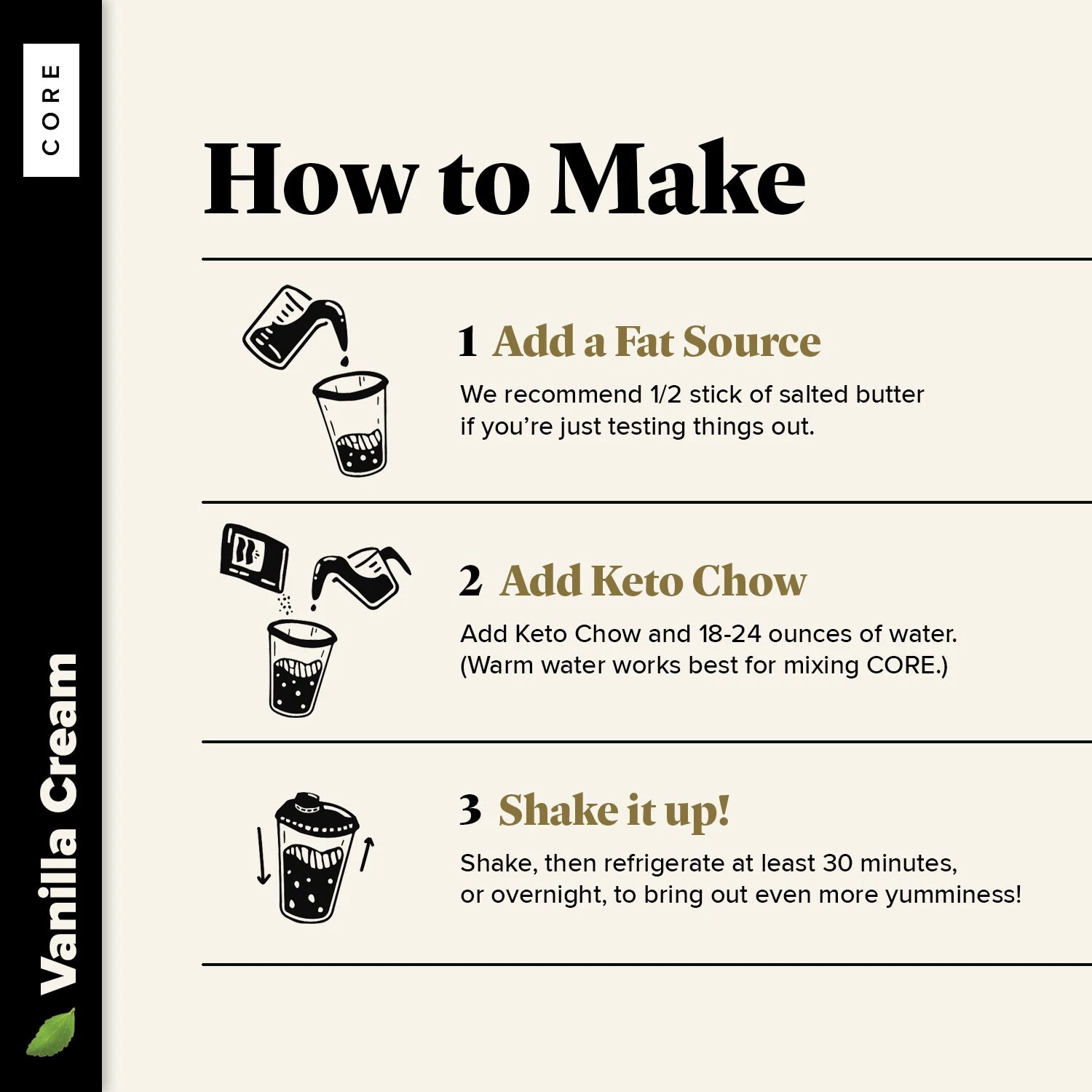 CORE

Vanilla Cream

How to Make

1 Add a Fat Source

We recommend 1/2 stick of salted butter if you're just testing things out.

2 Add Keto Chow

Add Keto Chow and 18-24 ounces of water. (Warm water works best for mixing CORE.)

3 Shake it up!

Shake, then refrigerate at least 30 minutes, or overnight, to bring out even more yumminess!