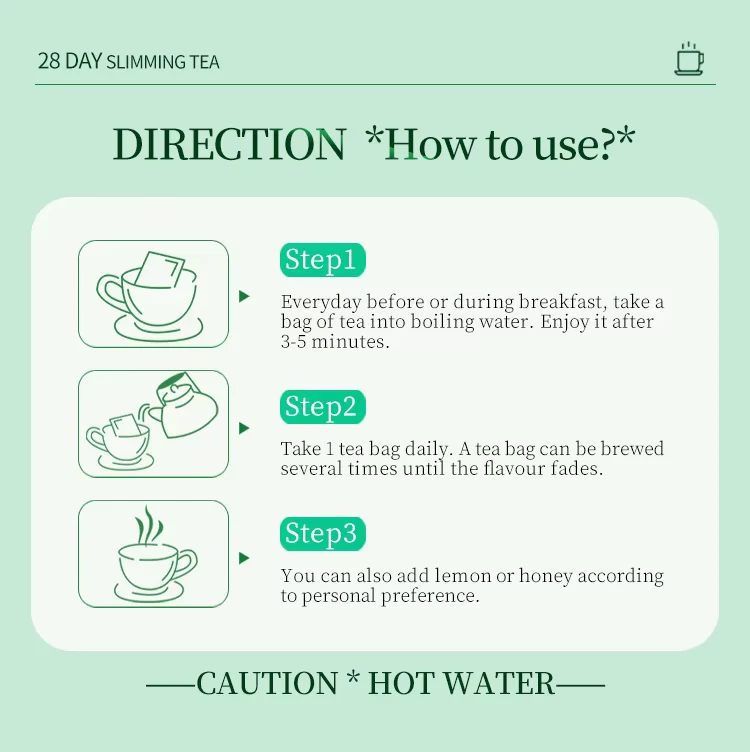 28 DAY SLIMMING TEA

DIRECTION *How to use?*

Step1

Everyday before or during breakfast, take a bag of tea into boiling water. Enjoy it after 3-5 minutes.

Step2

Take 1 tea bag daily. A tea bag can be brewed several times until the flavour fades.

Step3

You can also add lemon or honey according to personal preference.

——CAUTION * HOT WATER——