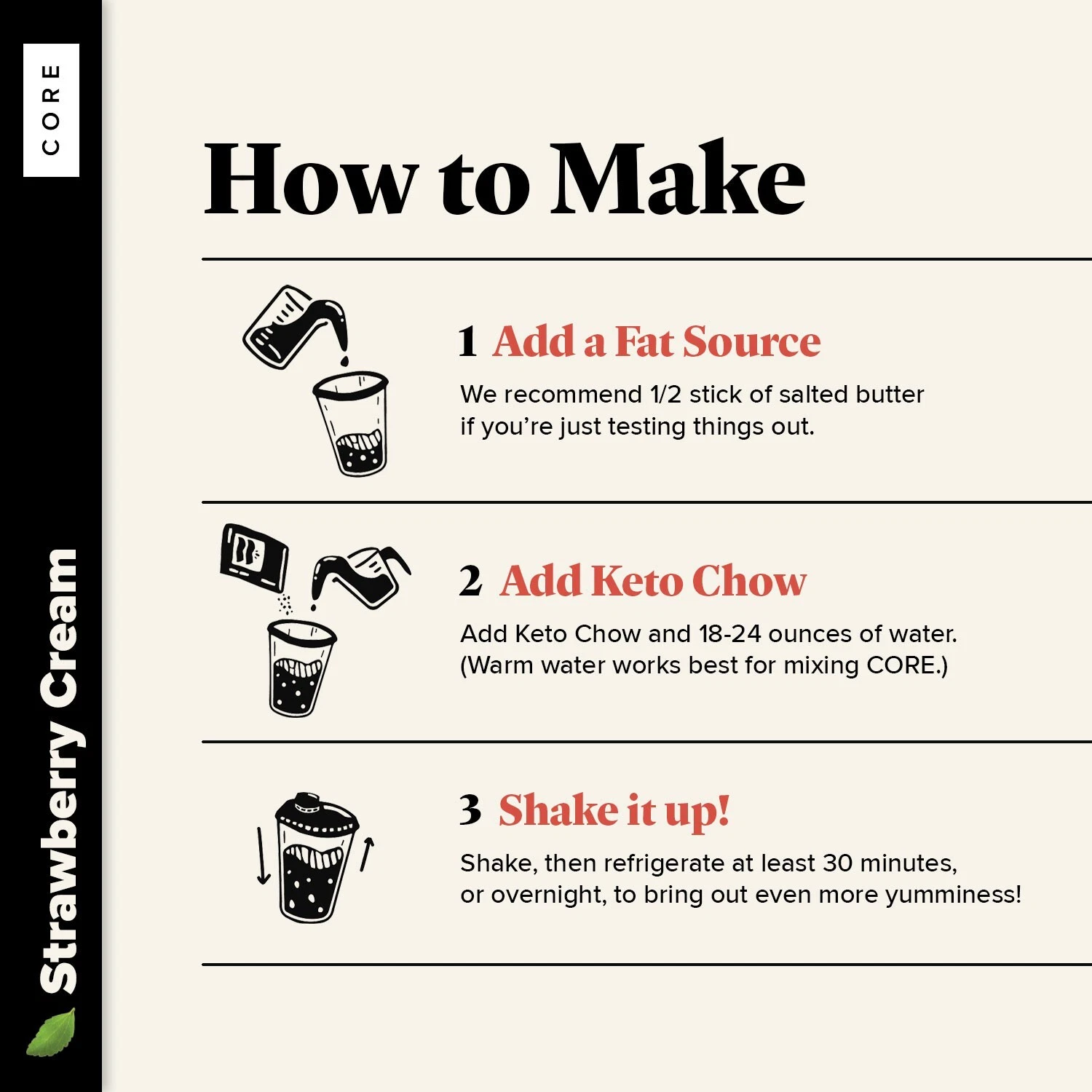 CORE

Strawberry Cream

How to Make

1 Add a Fat Source

We recommend 1/2 stick of salted butter if you're just testing things out.

2 Add Keto Chow

Add Keto Chow and 18-24 ounces of water. (Warm water works best for mixing CORE.)

3 Shake it up!

Shake, then refrigerate at least 30 minutes, or overnight, to bring out even more yumminess!