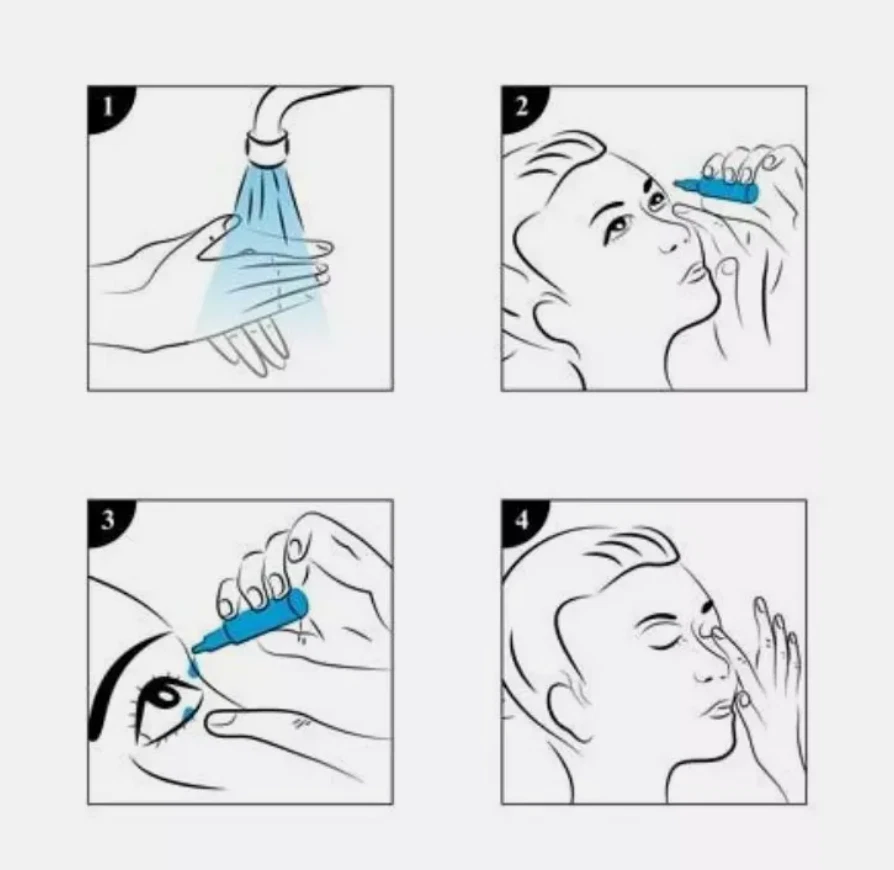 1

2

3

4