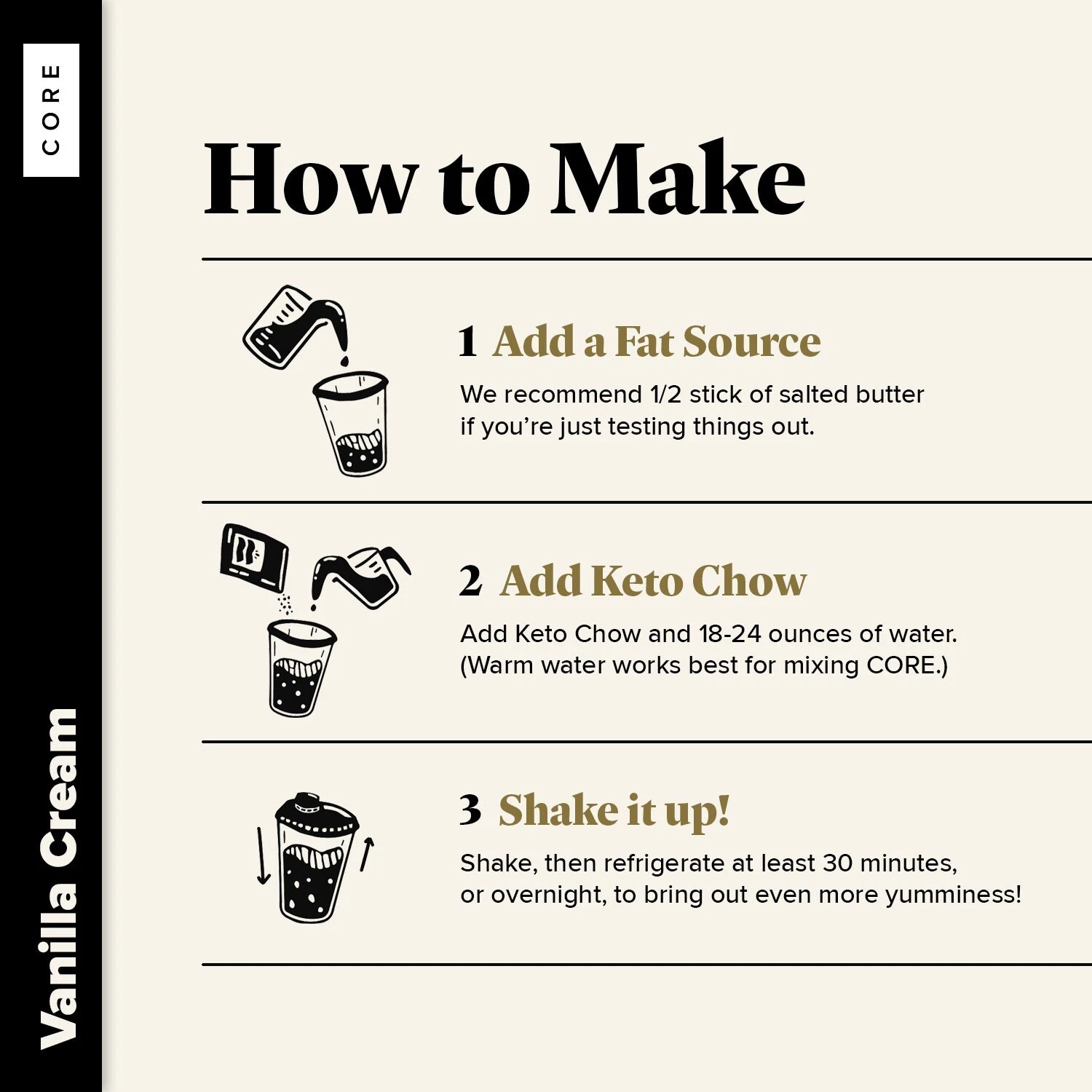 CORE

Vanilla Cream

How to Make

1 Add a Fat Source

We recommend 1/2 stick of salted butter if you're just testing things out.

2 Add Keto Chow

Add Keto Chow and 18-24 ounces of water. (Warm water works best for mixing CORE.)

3 Shake it up!

Shake, then refrigerate at least 30 minutes, or overnight, to bring out even more yumminess!