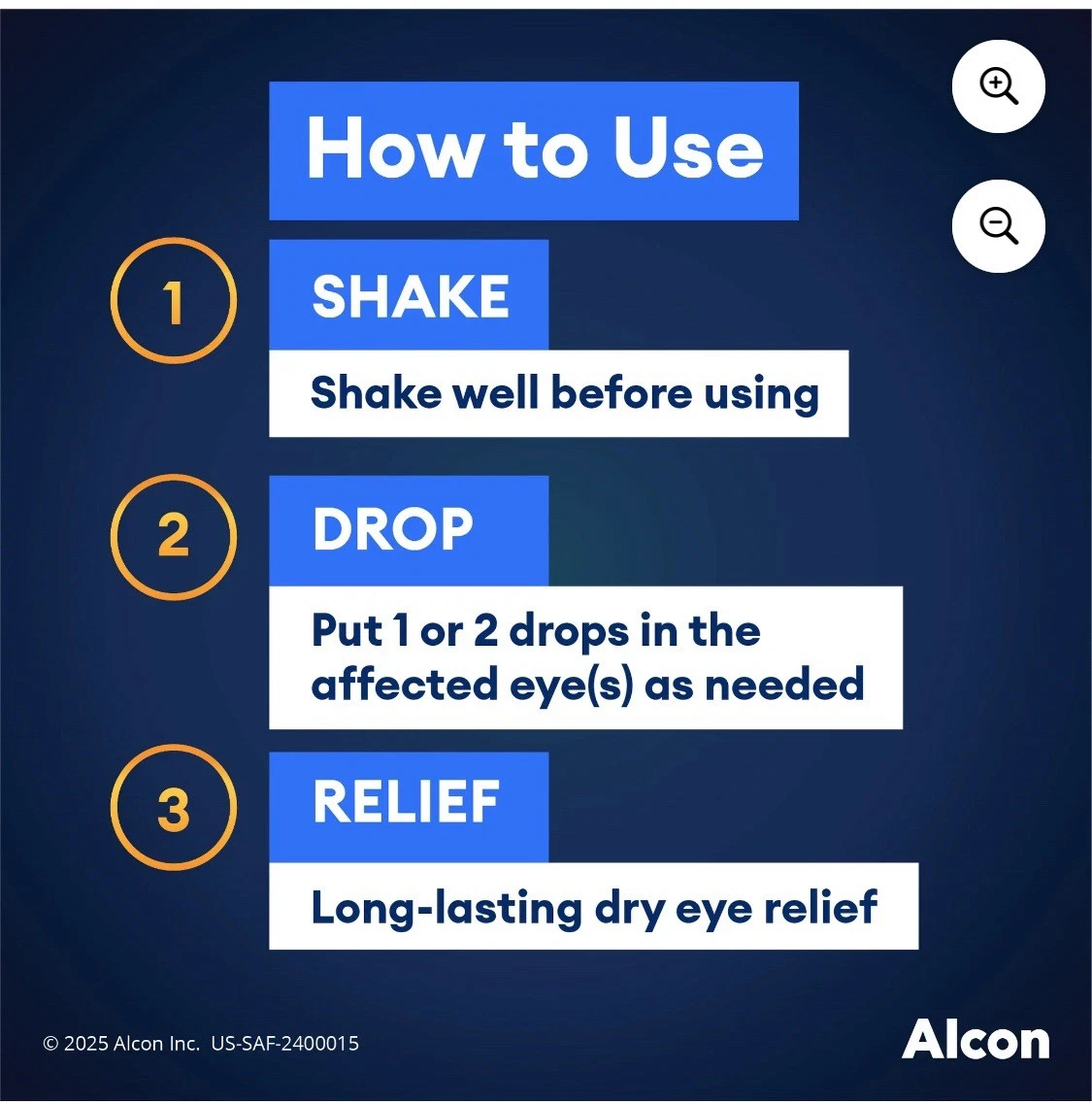 How to Use

1 SHAKE

Shake well before using

2 DROP

Put 1 or 2 drops in the affected eye(s) as needed

3 RELIEF

Long-lasting dry eye relief

© 2025 Alcon Inc. US-SAF-2400015

Alcon